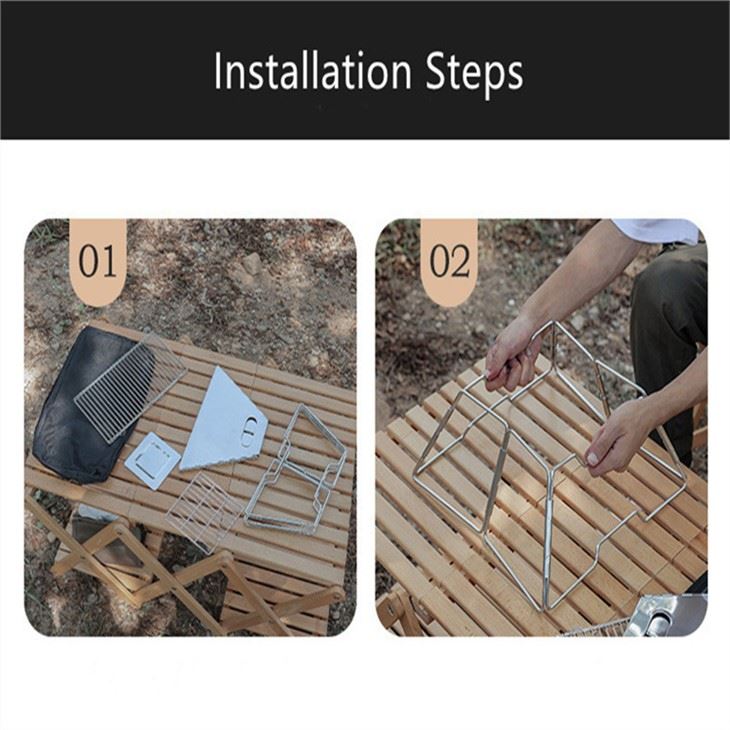 Installation Steps

01

02